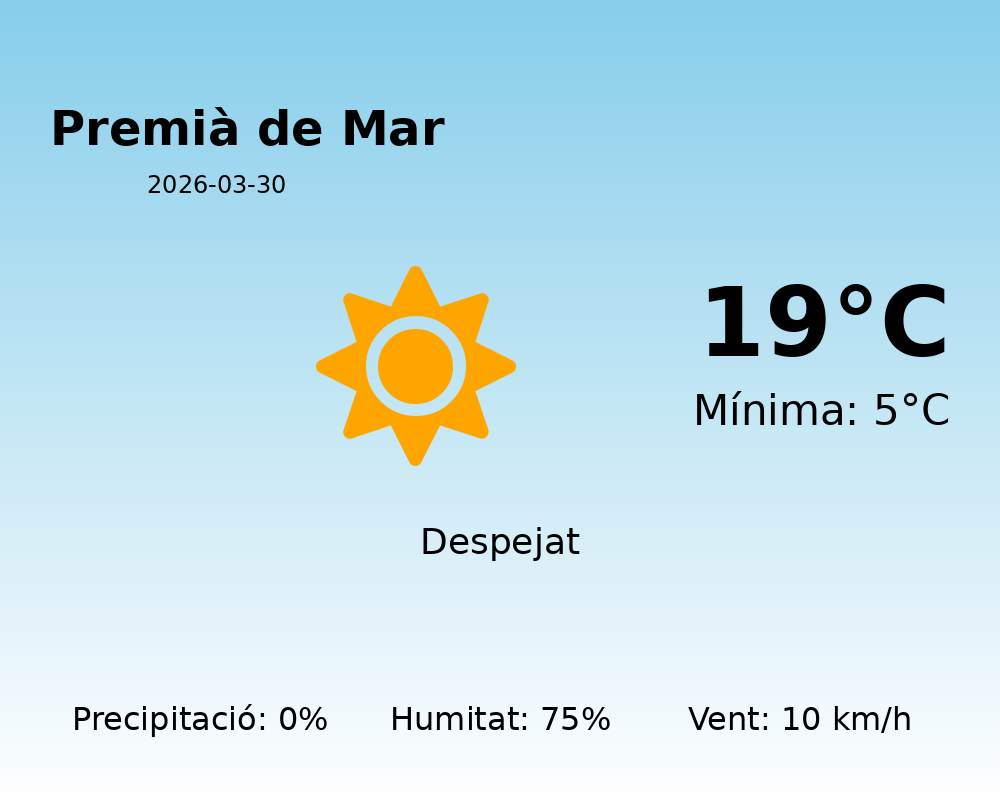 Premià de Mar
2026-03-30

19°C
Mínima: 5°C

Despejat

Precipitació: 0%     Humitat: 75%     Vent: 10 km/h